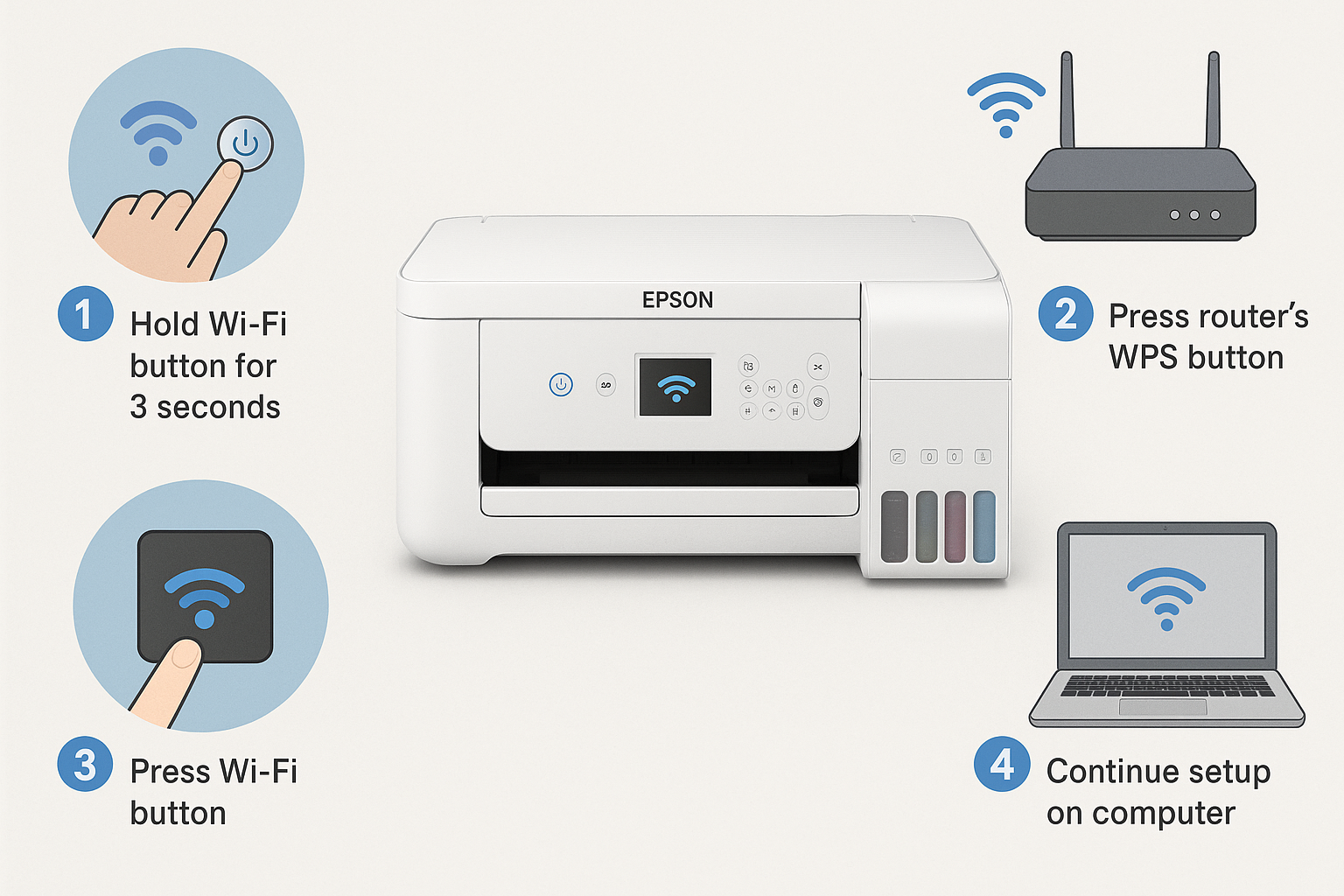 1 Hold Wi-Fi button for 3 seconds

EPSON

2 Press router's WPS button

3 Press Wi-Fi button

4 Continue setup on computer