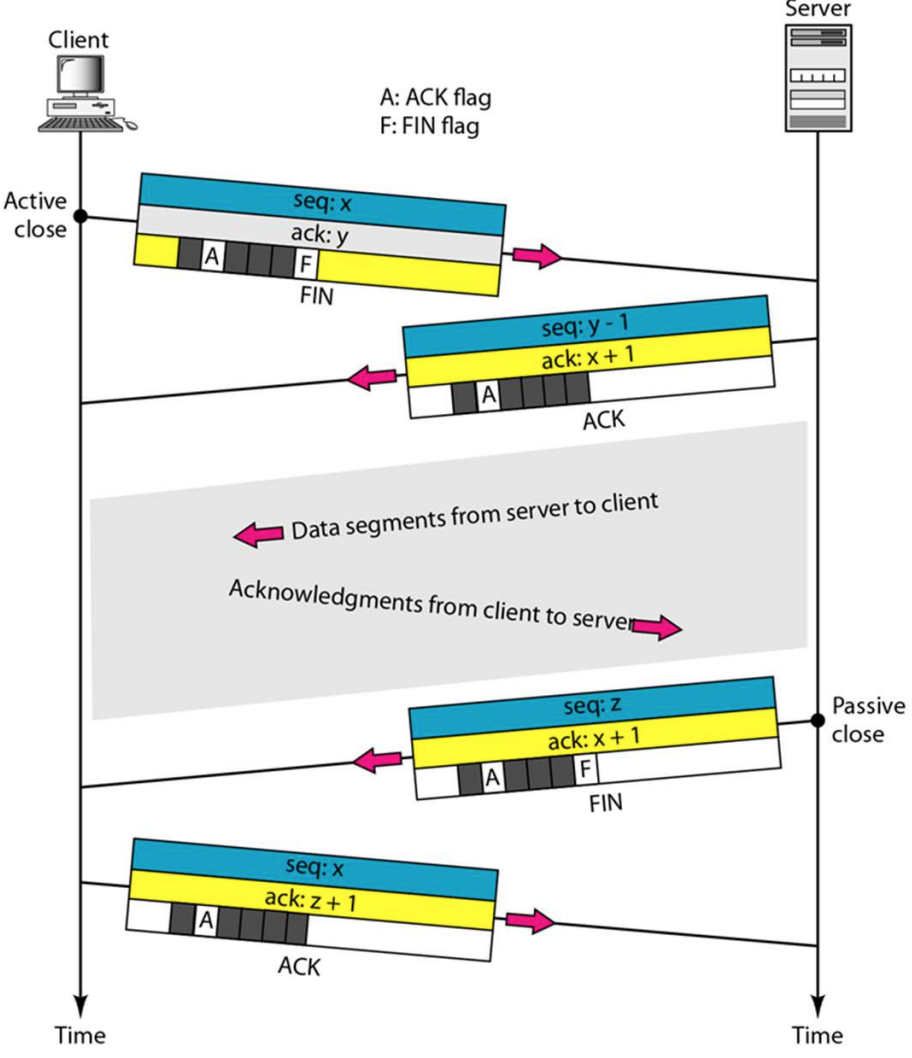 Client

Server

A: ACK flag
F: FIN flag

Active close

seq: x
ack: y
A
F
FIN

seq: y - 1
ack: x + 1
A
ACK

Data segments from server to client

Acknowledgments from client to server

Passive close

seq: z
ack: x + 1
A
F
FIN

seq: x
ack: z + 1
A
ACK

Time

Time