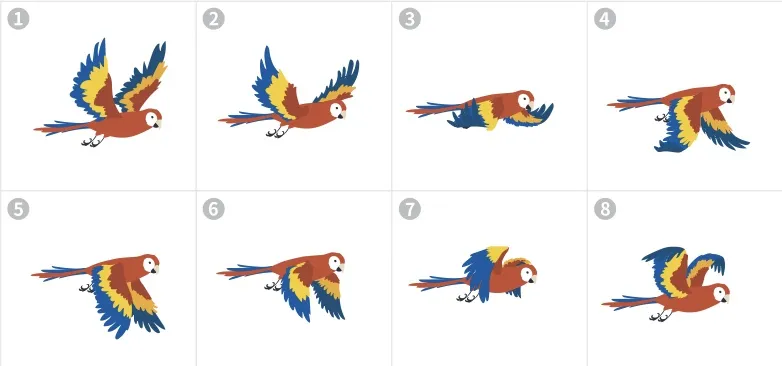 1

2

3

4

5

6

7

8