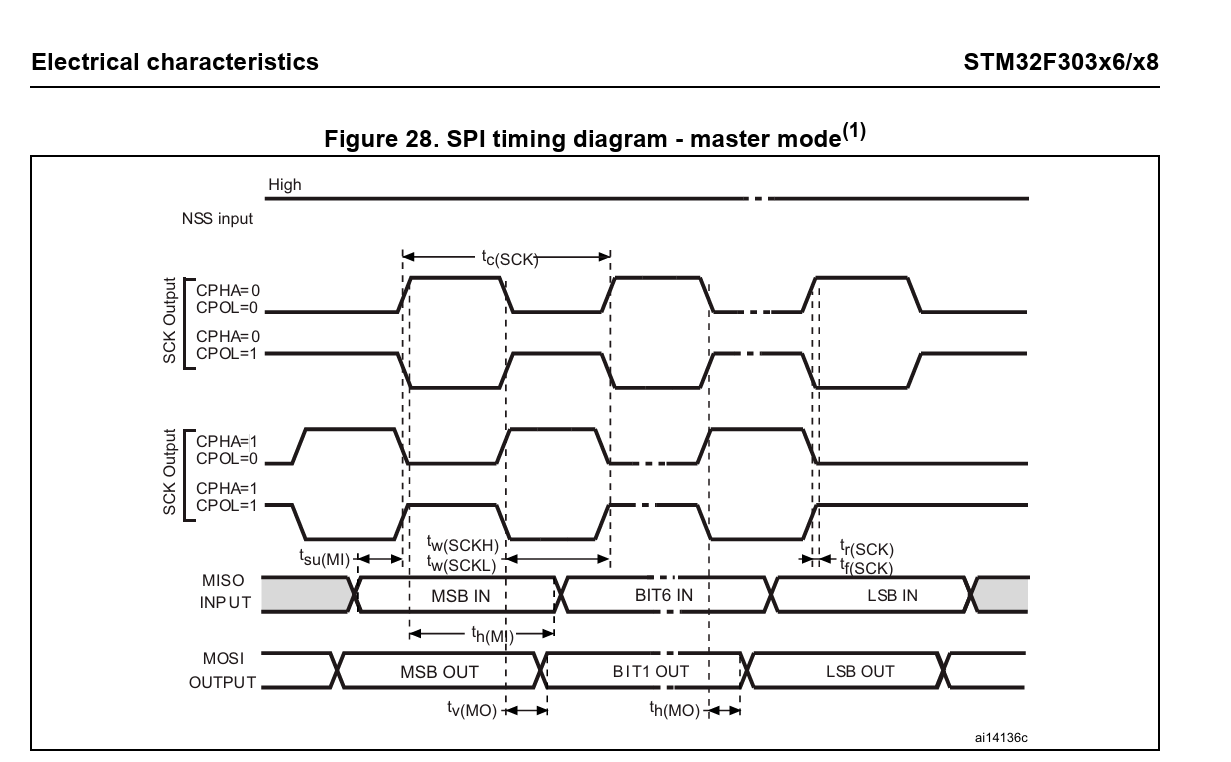 Electrical characteristics

STM32F303x6/x8

Figure 28. SPI timing diagram - master mode$^{(1)}$

High

NSS input

$t_{c(SCK)}$

SCK Output

CPHA=0
CPOL=0

CPHA=0
CPOL=1

SCK Output

CPHA=1
CPOL=0

CPHA=1
CPOL=1

$t_{su(MI)}$

$t_{w(SCKH)}$
$t_{w(SCKL)}$

$t_{r(SCK)}$
$t_{f(SCK)}$

MISO
INPUT

MSB IN

BIT6 IN

LSB IN

$t_{h(MI)}$

MOSI
OUTPUT

MSB OUT

BIT1 OUT

LSB OUT

$t_{v(MO)}$

$t_{h(MO)}$

ai14136c