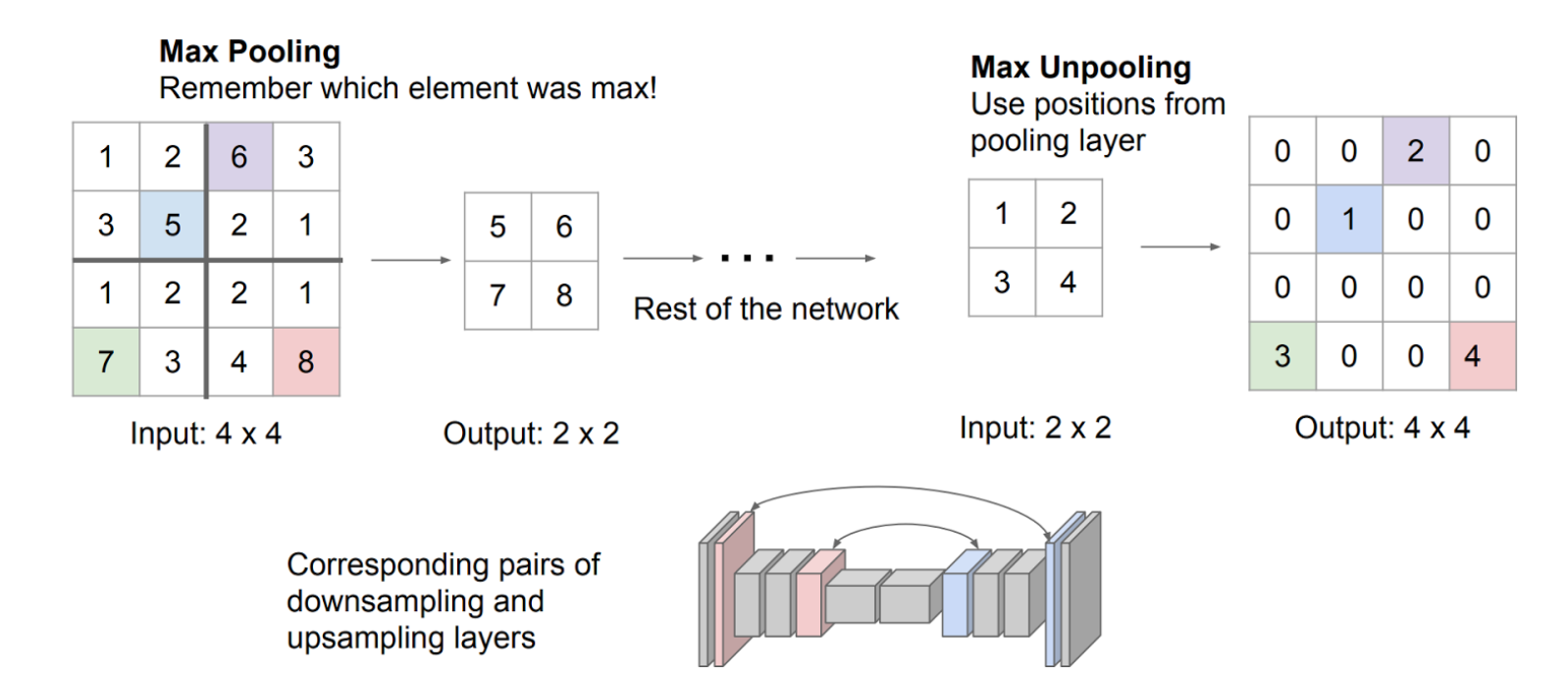 **Max Pooling**
Remember which element was max!

| 1 | 2 | 6 | 3 |
|---|---|---|---|
| 3 | 5 | 2 | 1 |
| 1 | 2 | 2 | 1 |
| 7 | 3 | 4 | 8 |

Input: 4 x 4

| 5 | 6 |
|---|---|
| 7 | 8 |

Output: 2 x 2

...

Rest of the network

**Max Unpooling**
Use positions from pooling layer

| 1 | 2 |
|---|---|
| 3 | 4 |

Input: 2 x 2

| 0 | 0 | 2 | 0 |
|---|---|---|---|
| 0 | 1 | 0 | 0 |
| 0 | 0 | 0 | 0 |
| 3 | 0 | 0 | 4 |

Output: 4 x 4

Corresponding pairs of downsampling and upsampling layers