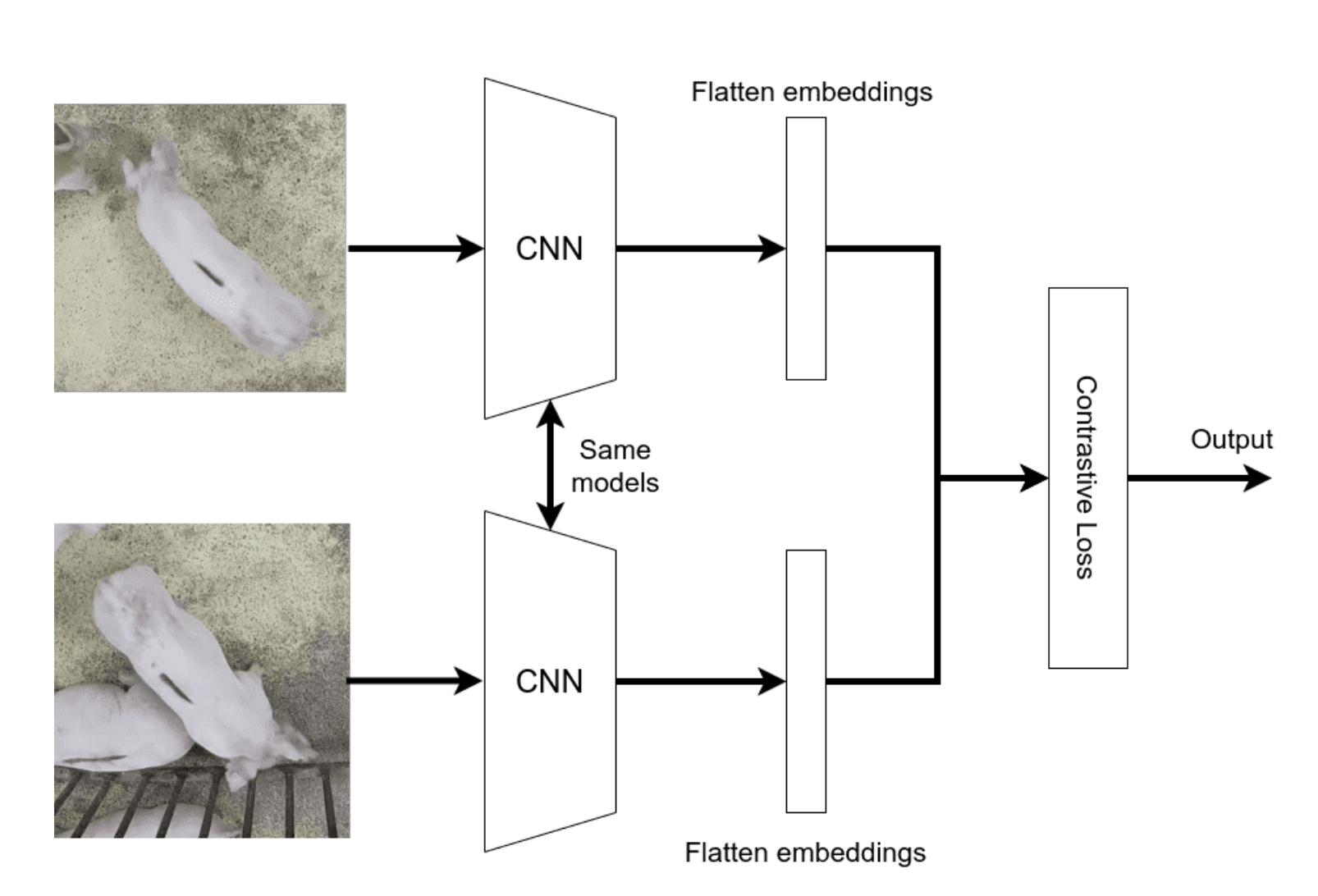 Flatten embeddings

CNN

Same models

CNN

Flatten embeddings

Contrastive Loss

Output