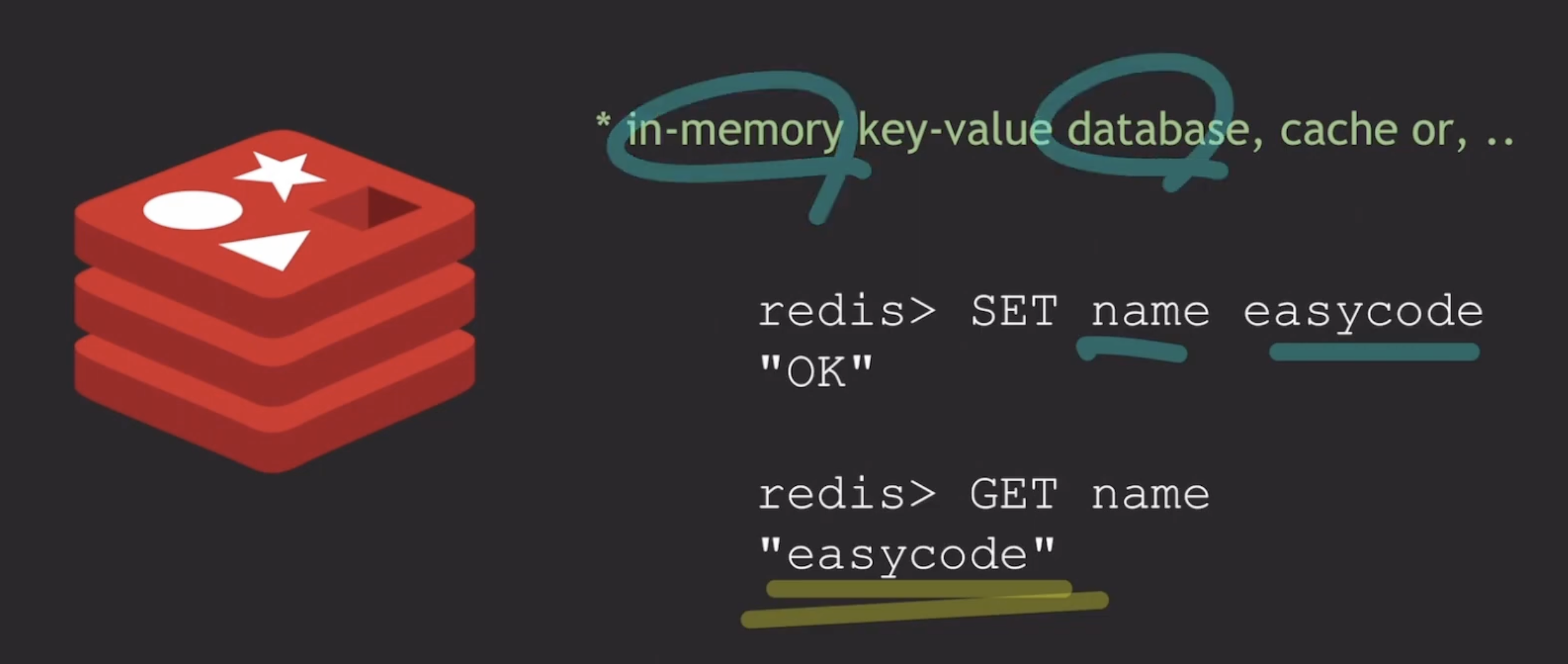 * in-memory key-value database, cache or, ..

redis> SET name easycode
"OK"

redis> GET name
"easycode"