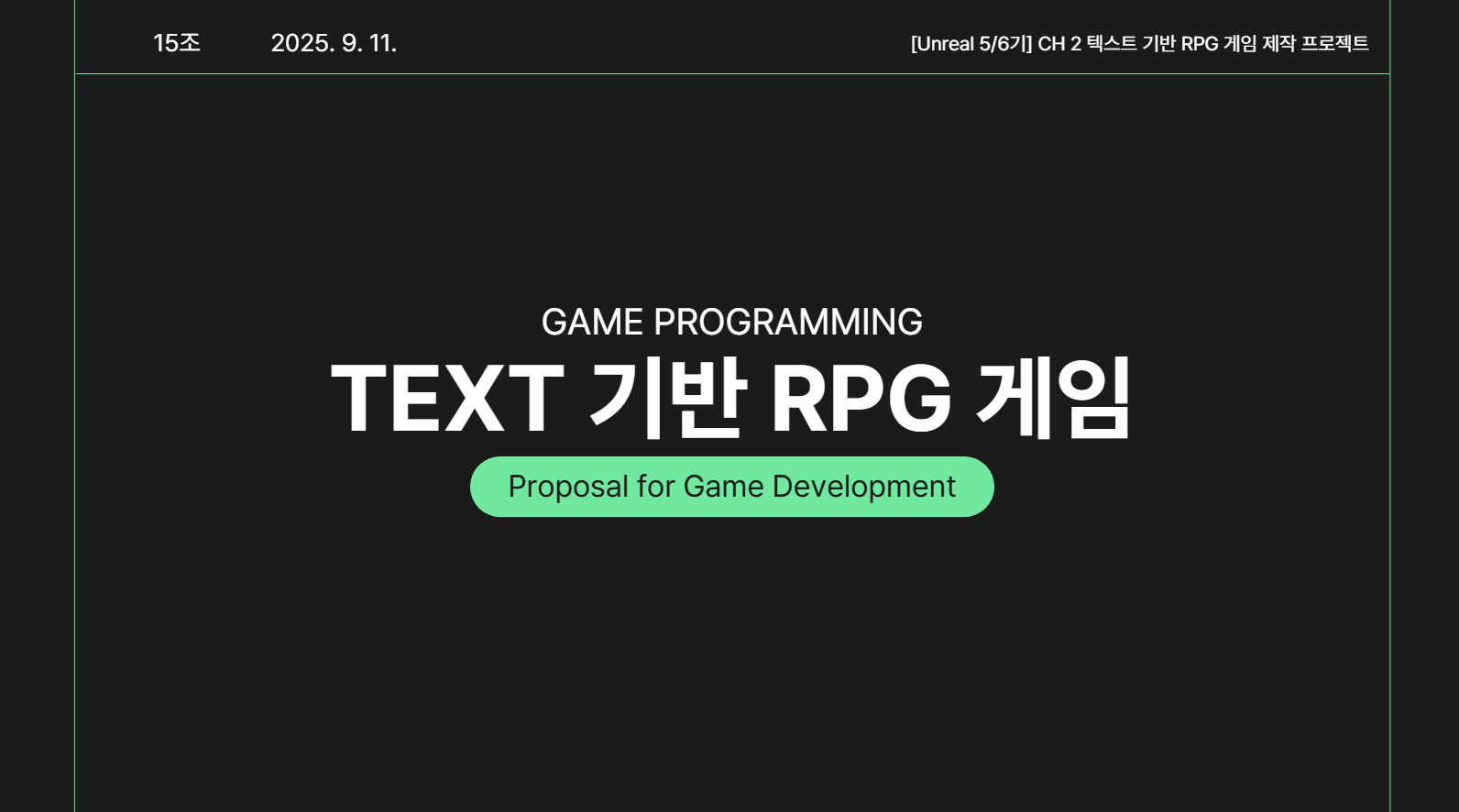 15조 2025. 9. 11. [Unreal 5/6기] CH 2 텍스트 기반 RPG 게임 제작 프로젝트

GAME PROGRAMMING

TEXT 기반 RPG 게임

Proposal for Game Development