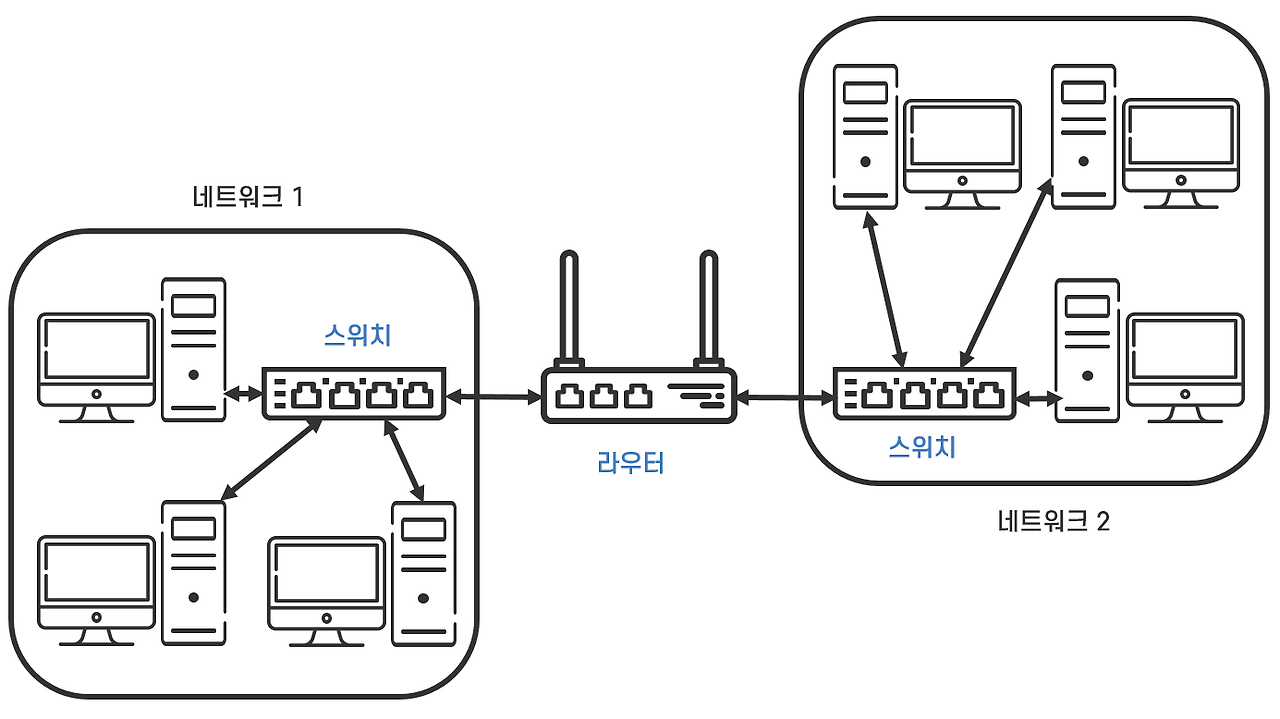 네트워크 1

스위치

라우터

스위치

네트워크 2