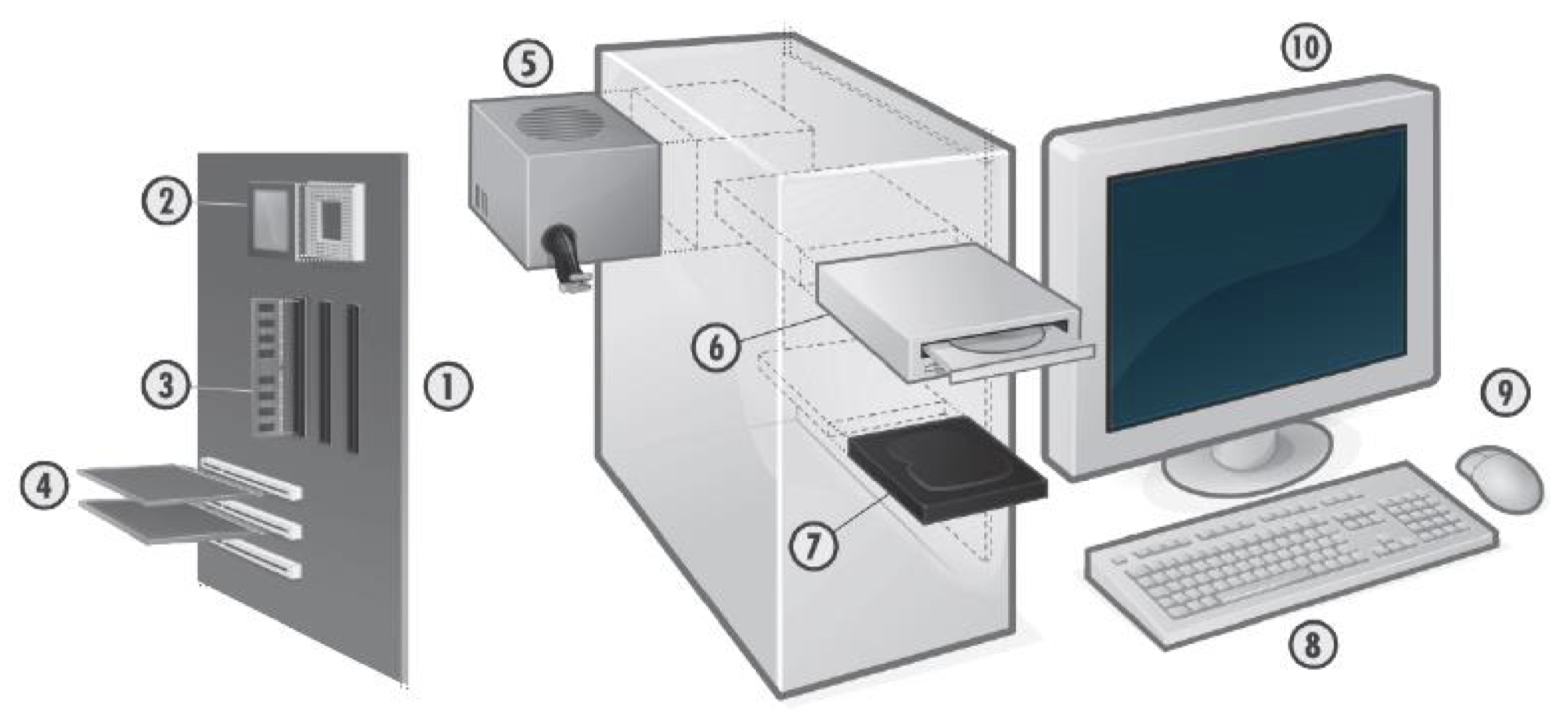 5
10
2
6
3
1
9
4
7
8