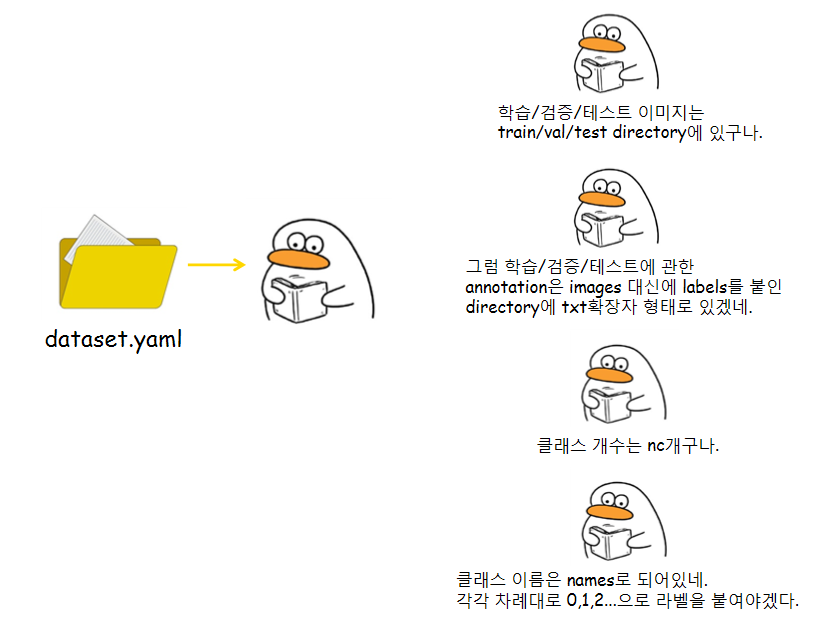 dataset.yaml

학습/검증/테스트 이미지는
train/val/test directory에 있구나.

그럼 학습/검증/테스트에 관한
annotation은 images 대신에 labels를 붙인
directory에 txt확장자 형태로 있겠네.

클래스 개수는 nc개구나.

클래스 이름은 names로 되어있네.
각각 차례대로 0,1,2...으로 라벨을 붙여야겠다.