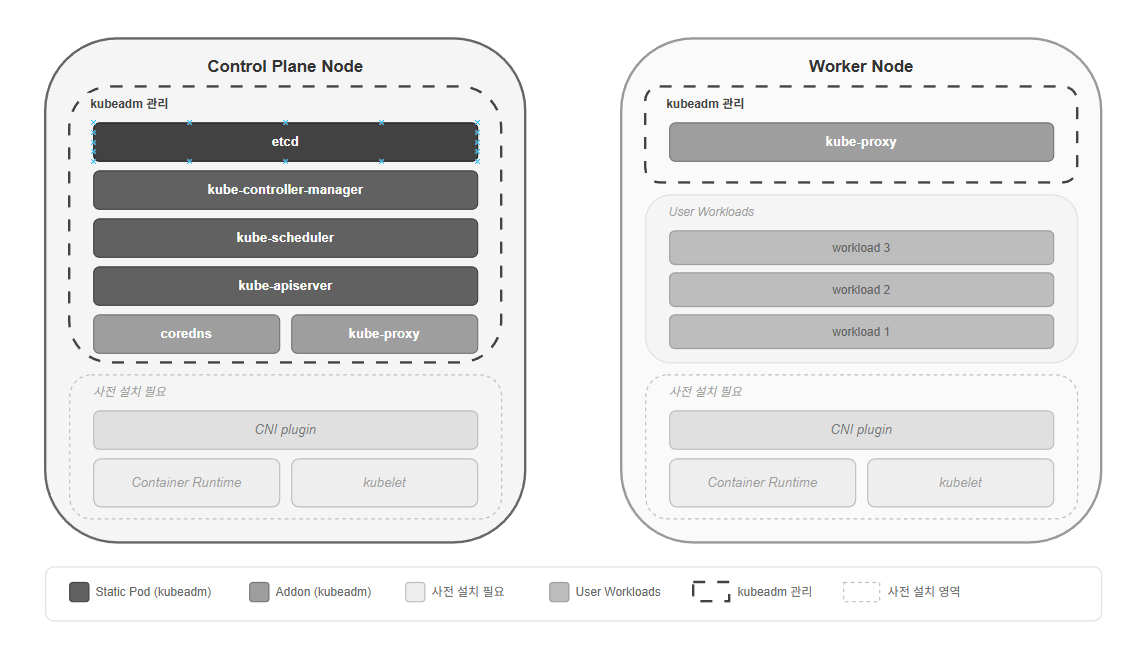 Control Plane Node

kubeadm 관리

etcd

kube-controller-manager

kube-scheduler

kube-apiserver

coredns

kube-proxy

사전 설치 필요

CNI plugin

Container Runtime

kubelet

Worker Node

kubeadm 관리

kube-proxy

User Workloads

workload 3

workload 2

workload 1

사전 설치 필요

CNI plugin

Container Runtime

kubelet

Static Pod (kubeadm)

Addon (kubeadm)

사전 설치 필요

User Workloads

kubeadm 관리

사전 설치 영역