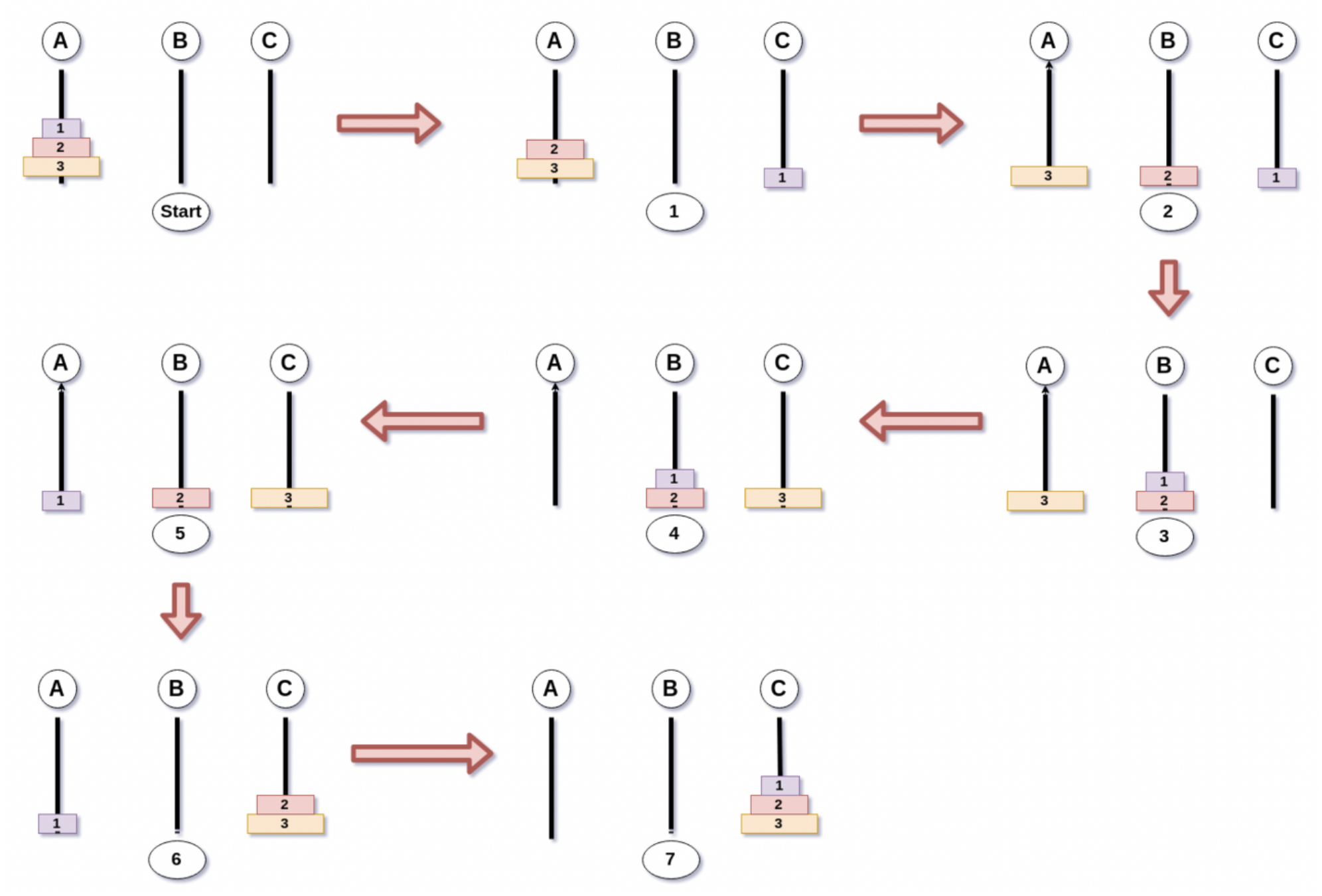 A B C
1
2
3
Start

A B C
2
3
1
1

A B C
3
2
1
2

A B C
3
1
2
3

A B C
1
2
3
4

A B C
1
2
3
5

A B C
1
2
3
6

A B C
1
2
3
7