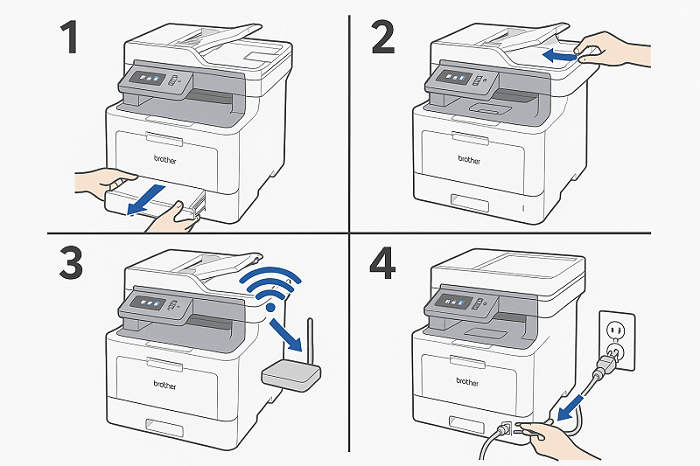 1

brother

2

brother

3

brother

4

brother