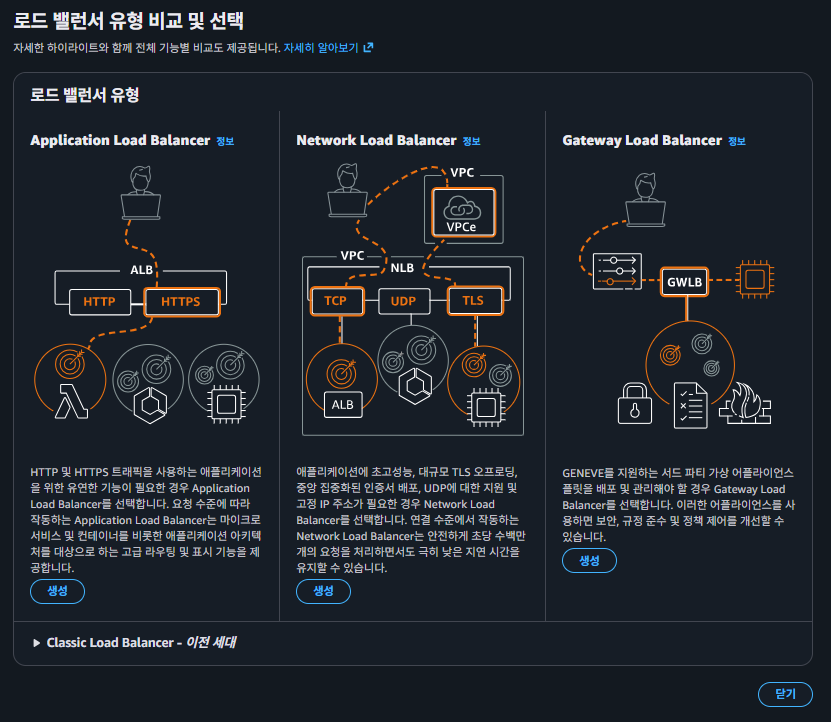 로드 밸런서 유형 비교 및 선택

자세한 하이라이트와 함께 전체 기능별 비교도 제공됩니다. 자세히 알아보기

로드 밸런서 유형

Application Load Balancer 정보

ALB

HTTP

HTTPS

HTTP 및 HTTPS 트래픽을 사용하는 애플리케이션을 위한 유연한 기능이 필요한 경우 Application Load Balancer를 선택합니다. 요청 수준에 따라 작동하는 Application Load Balancer는 마이크로서비스 및 컨테이너를 비롯한 애플리케이션 아키텍처를 대상으로 하는 고급 라우팅 및 표시 기능을 제공합니다.

생성

Network Load Balancer 정보

VPC

VPCe

VPC

NLB

TCP

UDP

TLS

ALB

애플리케이션에 초고성능, 대규모 TLS 오프로딩, 중앙 집중화된 인증서 배포, UDP에 대한 지원 및 고정 IP 주소가 필요한 경우 Network Load Balancer를 선택합니다. 연결 수준에서 작동하는 Network Load Balancer는 안전하게 초당 수백만 개의 요청을 처리하면서도 극히 낮은 지연 시간을 유지할 수 있습니다.

생성

Gateway Load Balancer 정보

GWLB

GENEVE를 지원하는 서드 파티 가상 어플라이언스 플릿을 배포 및 관리해야 할 경우 Gateway Load Balancer를 선택합니다. 이러한 어플라이언스를 사용하면 보안, 규정 준수 및 정책 제어를 개선할 수 있습니다.

생성

▶ Classic Load Balancer - 이전 세대

닫기