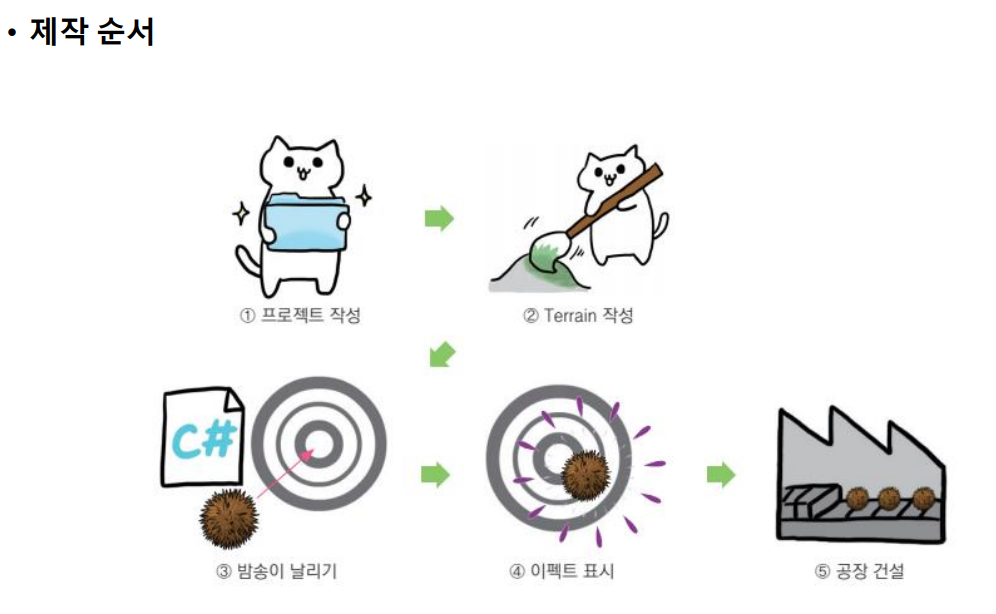 • 제작 순서

① 프로젝트 작성

② Terrain 작성

C#

③ 밤송이 날리기

④ 이펙트 표시

⑤ 공장 건설