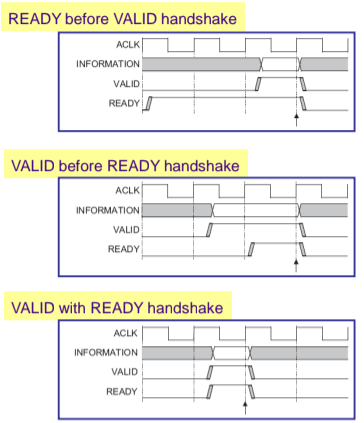 READY before VALID handshake

ACLK
INFORMATION
VALID
READY

VALID before READY handshake

ACLK
INFORMATION
VALID
READY

VALID with READY handshake

ACLK
INFORMATION
VALID
READY