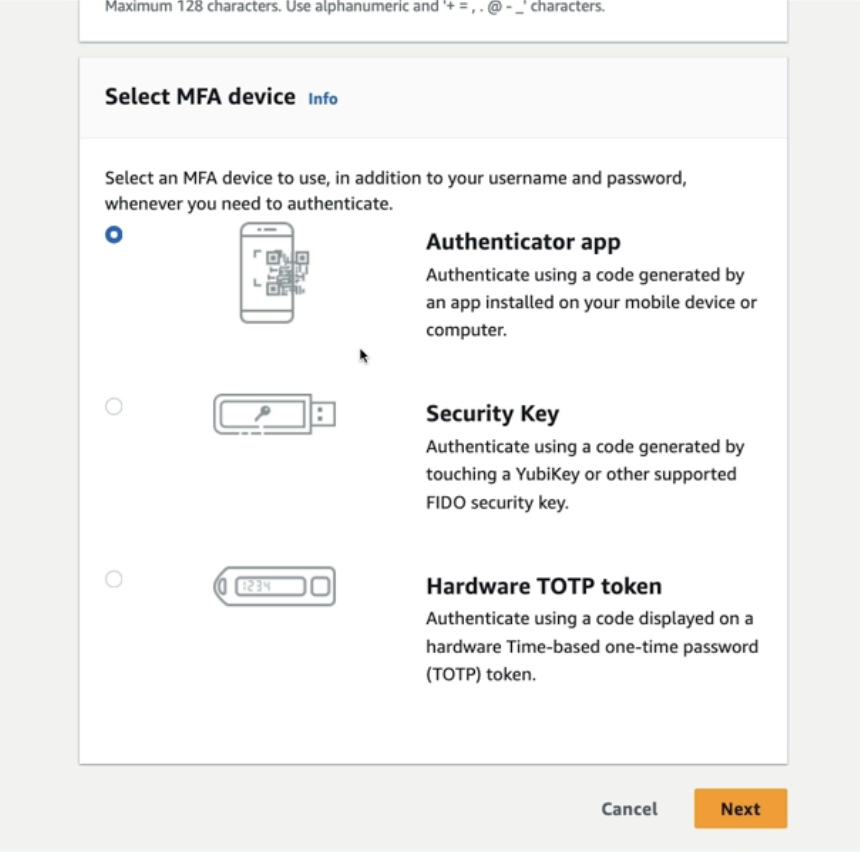 Maximum 128 characters. Use alphanumeric and '+ = , . @ - _' characters.

Select MFA device Info

Select an MFA device to use, in addition to your username and password, whenever you need to authenticate.

Authenticator app
Authenticate using a code generated by an app installed on your mobile device or computer.

Security Key
Authenticate using a code generated by touching a YubiKey or other supported FIDO security key.

1234

Hardware TOTP token
Authenticate using a code displayed on a hardware Time-based one-time password (TOTP) token.

Cancel Next