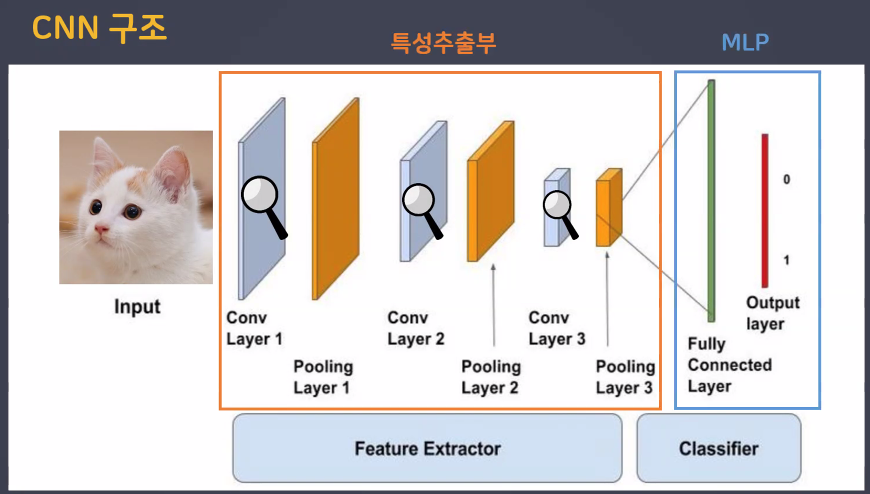 CNN 구조

특성추출부

MLP

Input

Conv Layer 1

Pooling Layer 1

Conv Layer 2

Pooling Layer 2

Conv Layer 3

Pooling Layer 3

Fully Connected Layer

0

1

Output layer

Feature Extractor

Classifier