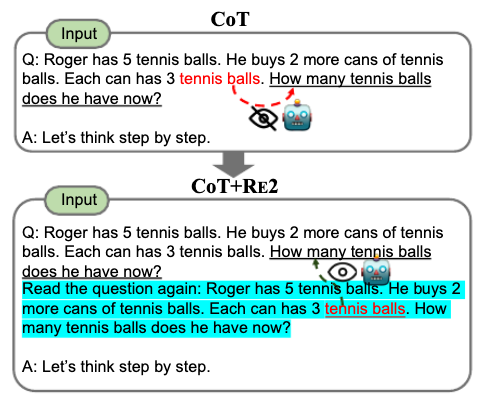 CoT

Input

Q: Roger has 5 tennis balls. He buys 2 more cans of tennis balls. Each can has 3 tennis balls. How many tennis balls does he have now?

A: Let's think step by step.

CoT+RE2

Input

Q: Roger has 5 tennis balls. He buys 2 more cans of tennis balls. Each can has 3 tennis balls. How many tennis balls does he have now?
Read the question again: Roger has 5 tennis balls. He buys 2 more cans of tennis balls. Each can has 3 tennis balls. How many tennis balls does he have now?

A: Let's think step by step.