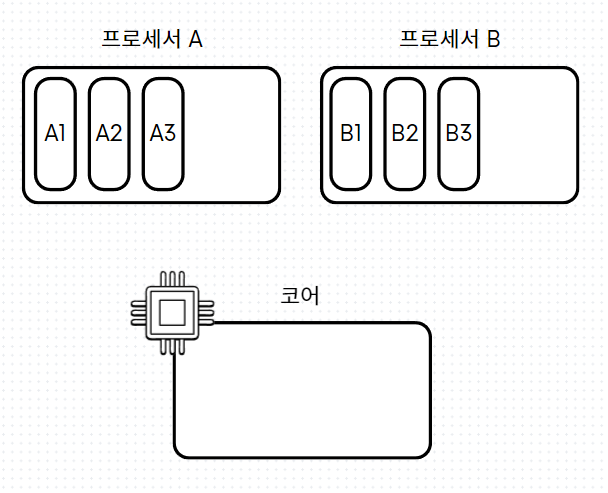 프로세서 A

A1 A2 A3

프로세서 B

B1 B2 B3

코어