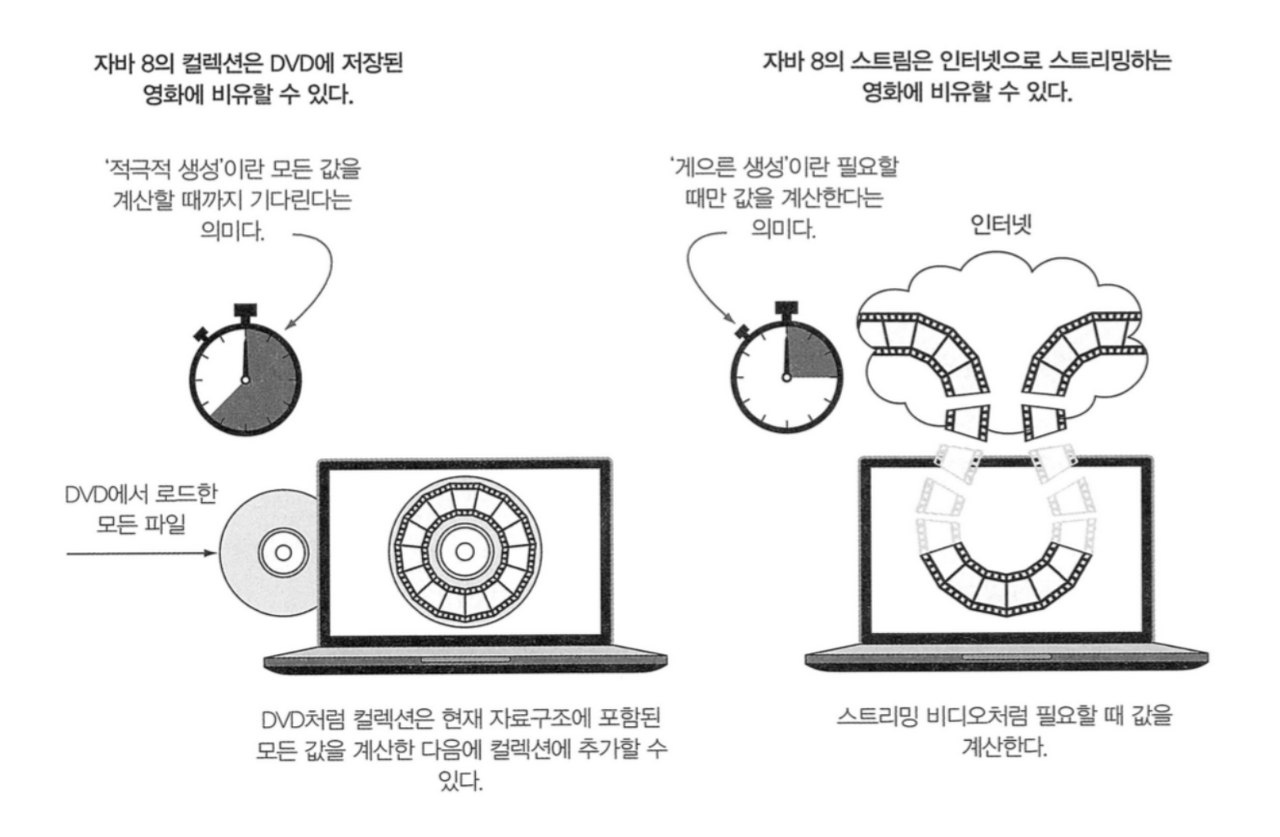 자바 8의 컬렉션은 DVD에 저장된 영화에 비유할 수 있다.

'적극적 생성'이란 모든 값을 계산할 때까지 기다린다는 의미다.

DVD에서 로드한 모든 파일

DVD처럼 컬렉션은 현재 자료구조에 포함된 모든 값을 계산한 다음에 컬렉션에 추가할 수 있다.

자바 8의 스트림은 인터넷으로 스트리밍하는 영화에 비유할 수 있다.

'게으른 생성'이란 필요할 때만 값을 계산한다는 의미다.

인터넷

스트리밍 비디오처럼 필요할 때 값을 계산한다.