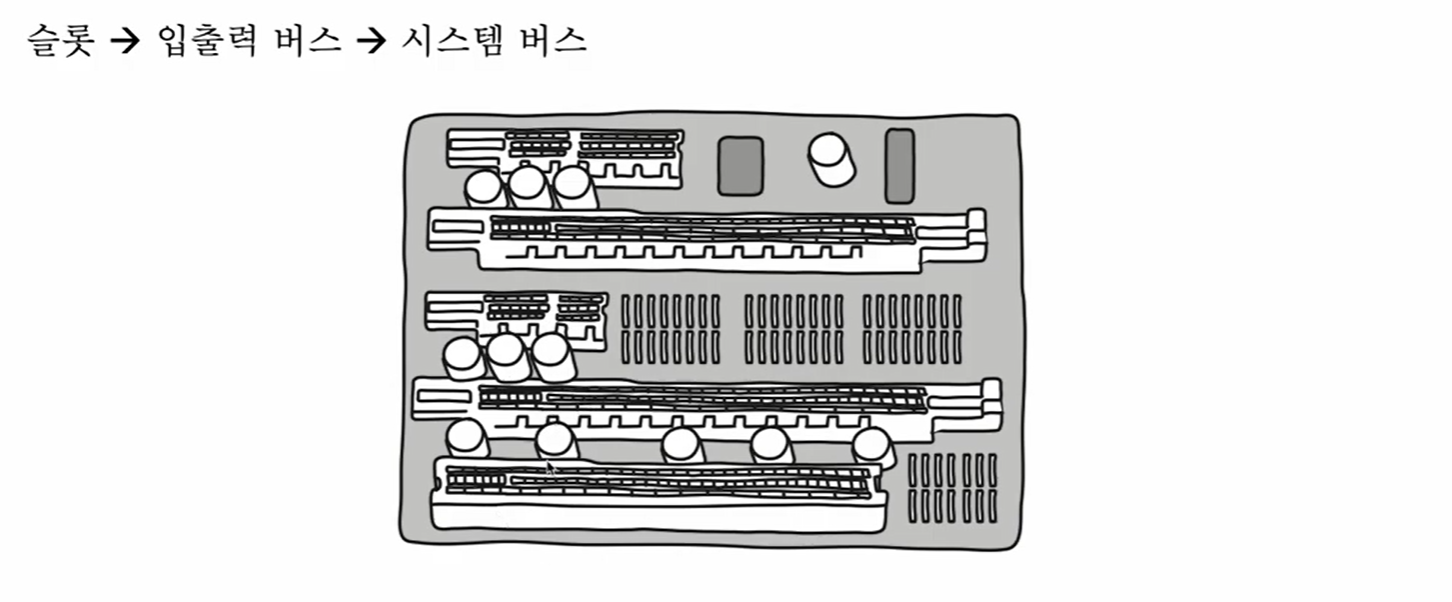 슬롯 → 입출력 버스 → 시스템 버스