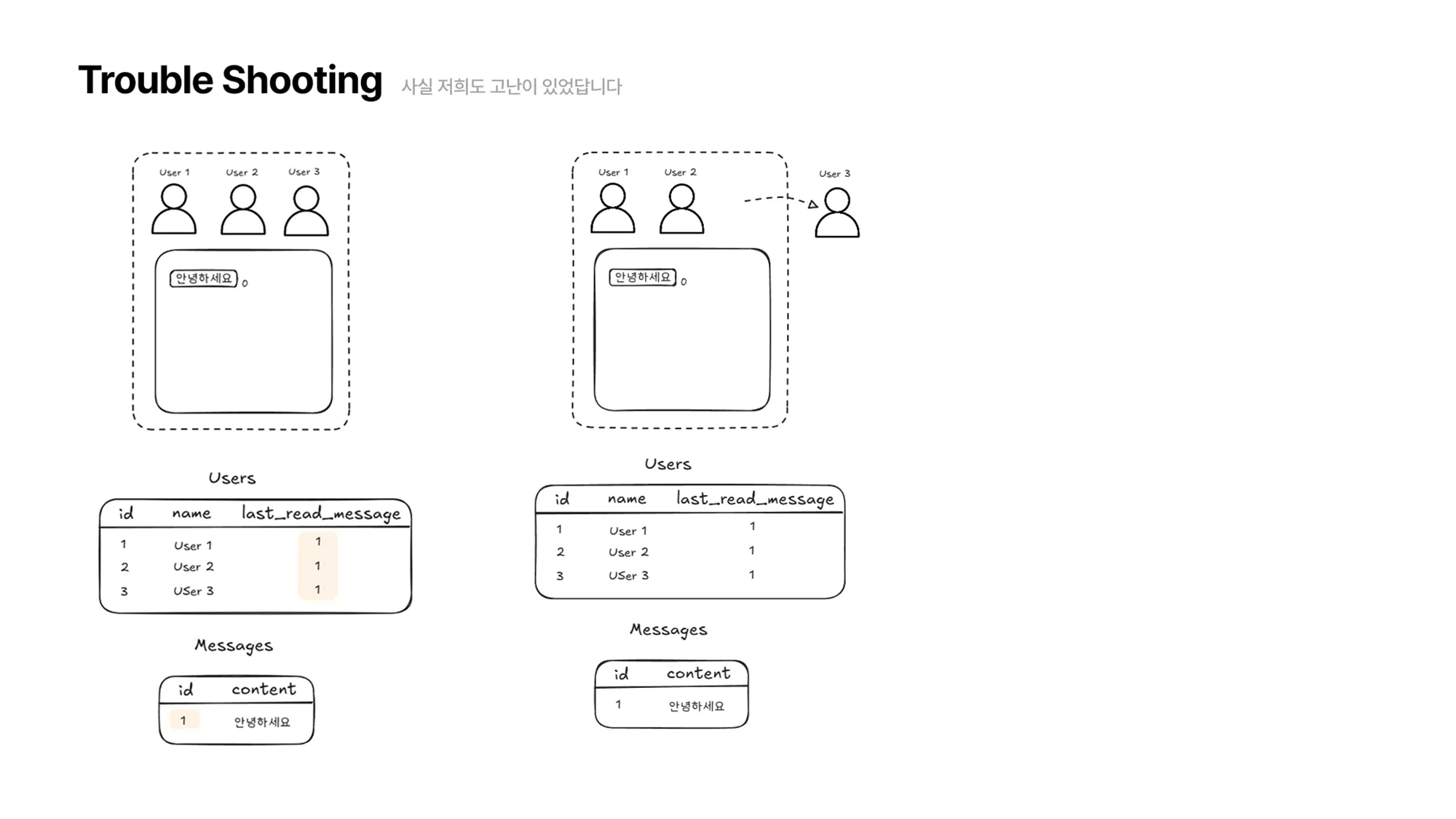 Trouble Shooting 사실 저희도 고난이 있었답니다

User 1 User 2 User 3

안녕하세요 0

Users

| id | name | last_read_message |
|---|---|---|
| 1 | User 1 | 1 |
| 2 | User 2 | 1 |
| 3 | USer 3 | 1 |

Messages

| id | content |
|---|---|
| 1 | 안녕하세요 |

User 1 User 2 User 3

안녕하세요 0

Users

| id | name | last_read_message |
|---|---|---|
| 1 | User 1 | 1 |
| 2 | User 2 | 1 |
| 3 | USer 3 | 1 |

Messages

| id | content |
|---|---|
| 1 | 안녕하세요 |