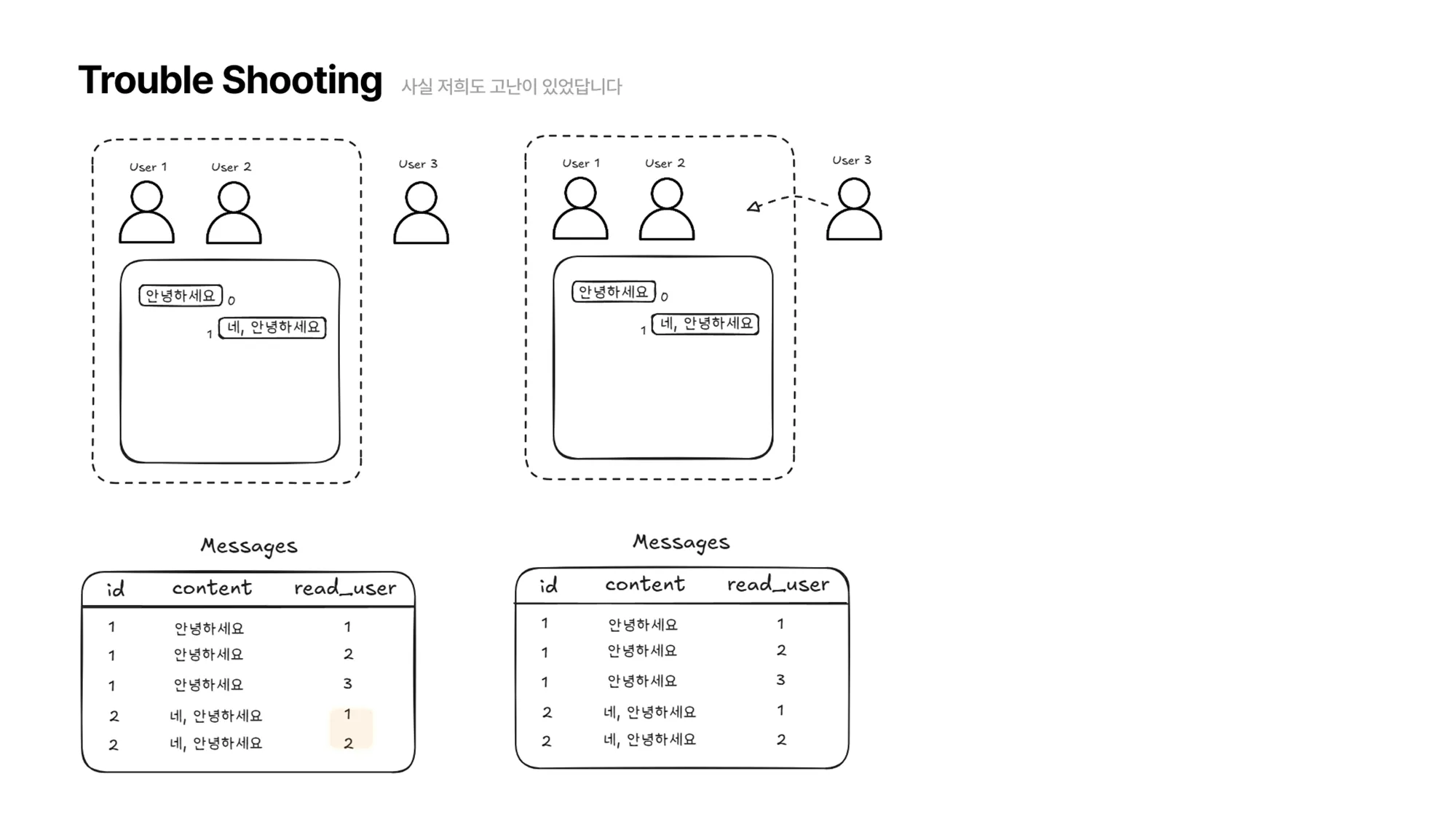 Trouble Shooting 사실 저희도 고난이 있었답니다

User 1 User 2 User 3

안녕하세요 0
1 네, 안녕하세요

User 1 User 2 User 3

안녕하세요 0
1 네, 안녕하세요

Messages

| id | content | read_user |
|---|---|---|
| 1 | 안녕하세요 | 1 |
| 1 | 안녕하세요 | 2 |
| 1 | 안녕하세요 | 3 |
| 2 | 네, 안녕하세요 | 1 |
| 2 | 네, 안녕하세요 | 2 |

Messages

| id | content | read_user |
|---|---|---|
| 1 | 안녕하세요 | 1 |
| 1 | 안녕하세요 | 2 |
| 1 | 안녕하세요 | 3 |
| 2 | 네, 안녕하세요 | 1 |
| 2 | 네, 안녕하세요 | 2 |