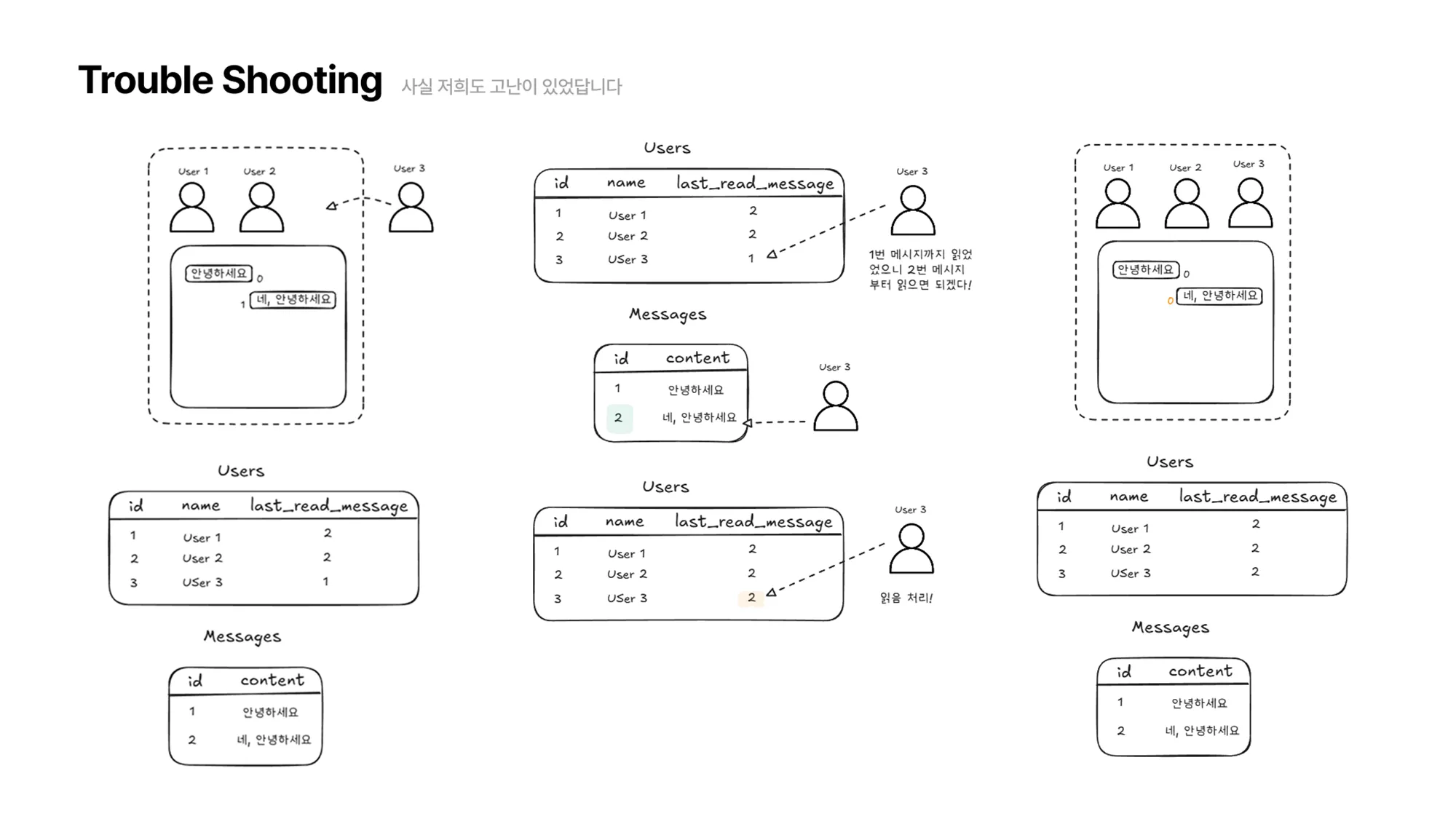 Trouble Shooting 사실 저희도 고난이 있었답니다

User 1 User 2 User 3

안녕하세요 0

1 네, 안녕하세요

Users

| id | name | last_read_message |
|---|---|---|
| 1 | User 1 | 2 |
| 2 | User 2 | 2 |
| 3 | USer 3 | 1 |

Messages

| id | content |
|---|---|
| 1 | 안녕하세요 |
| 2 | 네, 안녕하세요 |

Users

| id | name | last_read_message |
|---|---|---|
| 1 | User 1 | 2 |
| 2 | User 2 | 2 |
| 3 | USer 3 | 1 |

User 3

1번 메시지까지 읽었었으니 2번 메시지부터 읽으면 되겠다!

Messages

| id | content |
|---|---|
| 1 | 안녕하세요 |
| 2 | 네, 안녕하세요 |

User 3

Users

| id | name | last_read_message |
|---|---|---|
| 1 | User 1 | 2 |
| 2 | User 2 | 2 |
| 3 | USer 3 | 2 |

User 3

읽음 처리!

User 1 User 2 User 3

안녕하세요 0

0 네, 안녕하세요

Users

| id | name | last_read_message |
|---|---|---|
| 1 | User 1 | 2 |
| 2 | User 2 | 2 |
| 3 | USer 3 | 2 |

Messages

| id | content |
|---|---|
| 1 | 안녕하세요 |
| 2 | 네, 안녕하세요 |