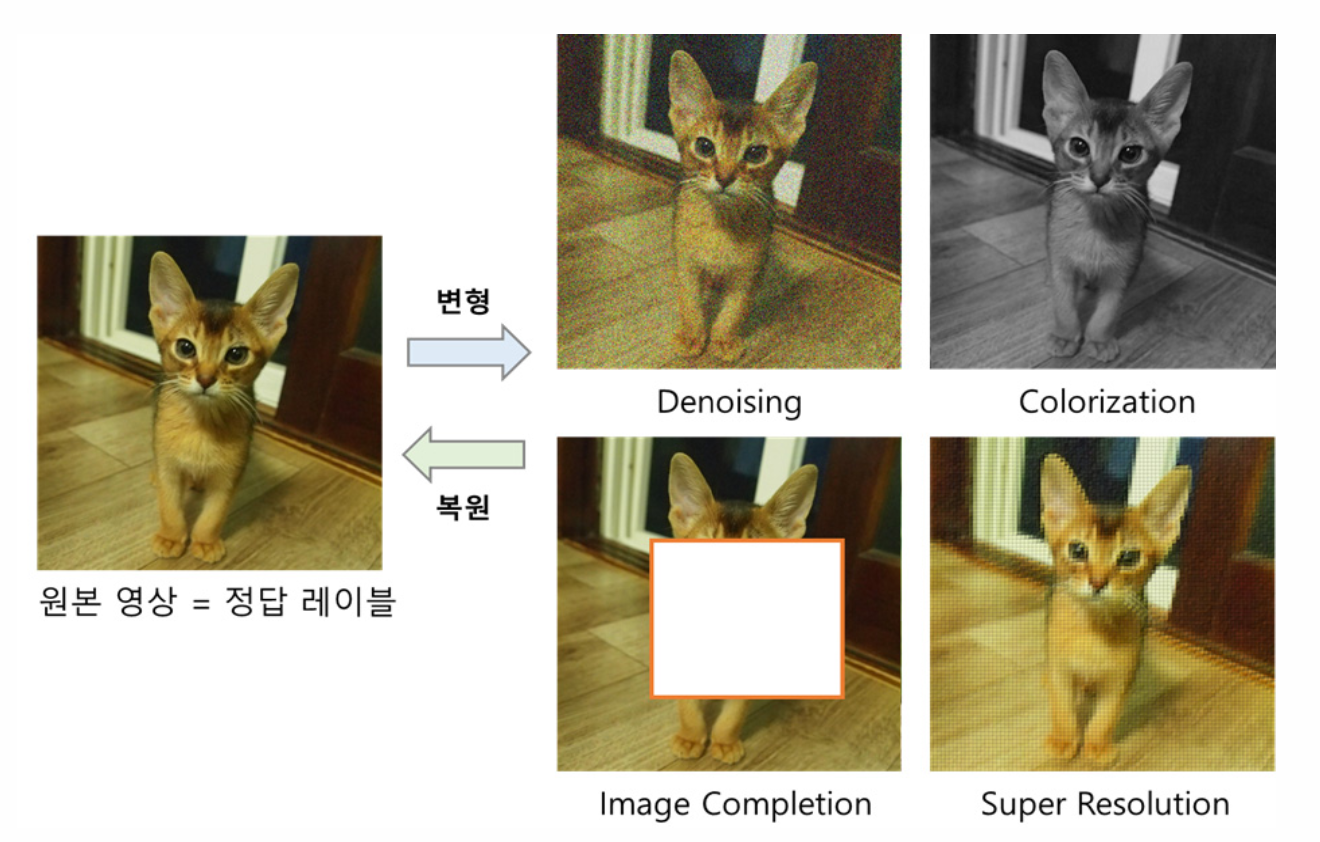 변형

복원

원본 영상 = 정답 레이블

Denoising

Colorization

Image Completion

Super Resolution