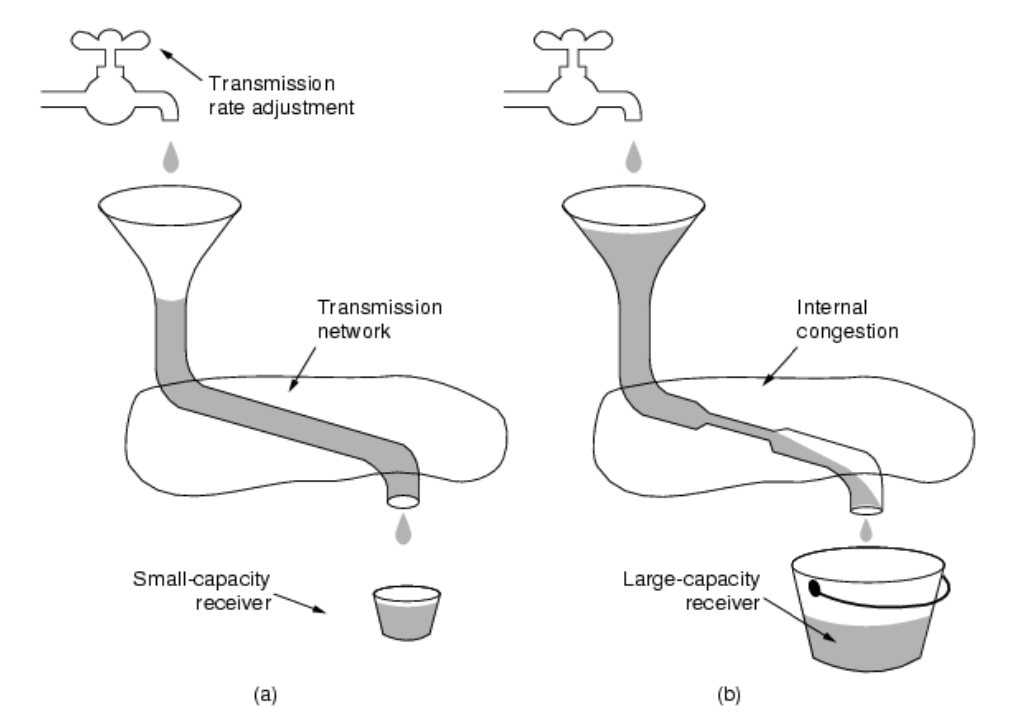 Transmission rate adjustment

Transmission network

Small-capacity receiver

(a)

Internal congestion

Large-capacity receiver

(b)