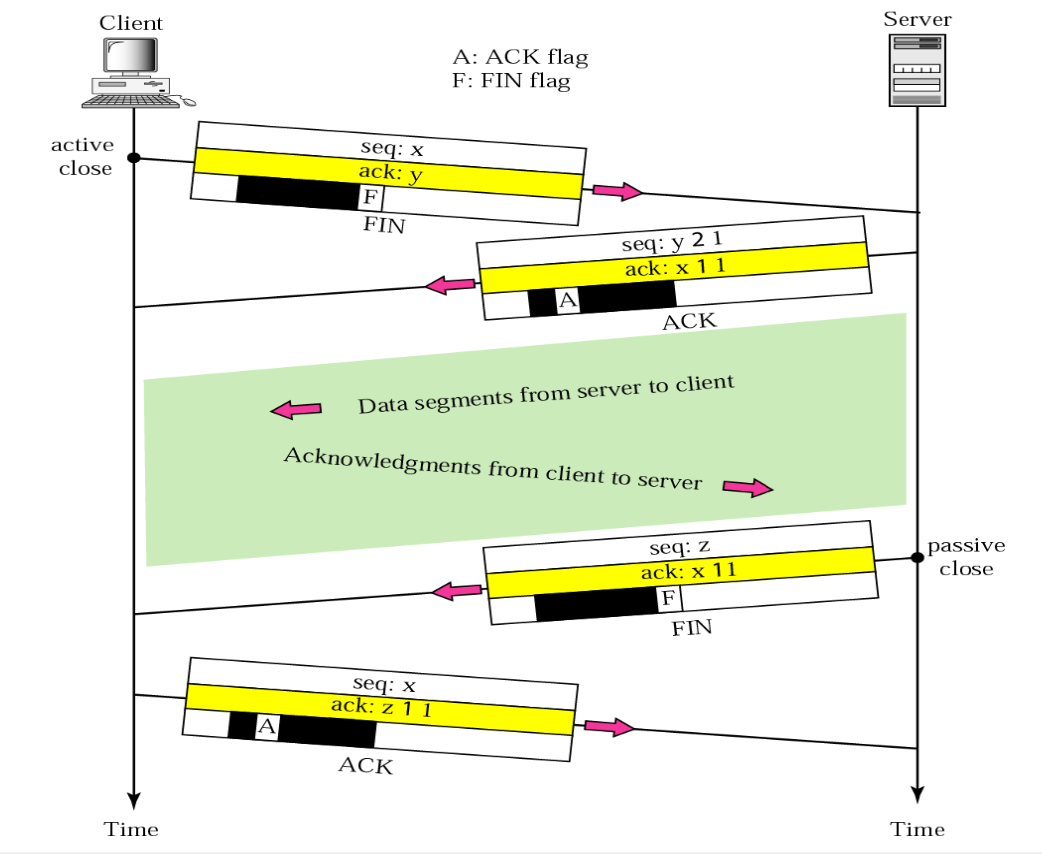 Client

Server

A: ACK flag
F: FIN flag

active close

seq: x
ack: y
F
FIN

seq: y 2 1
ack: x 1 1
A
ACK

Data segments from server to client

Acknowledgments from client to server

passive close

seq: z
ack: x 1 1
F
FIN

seq: x
ack: z 1 1
A
ACK

Time

Time