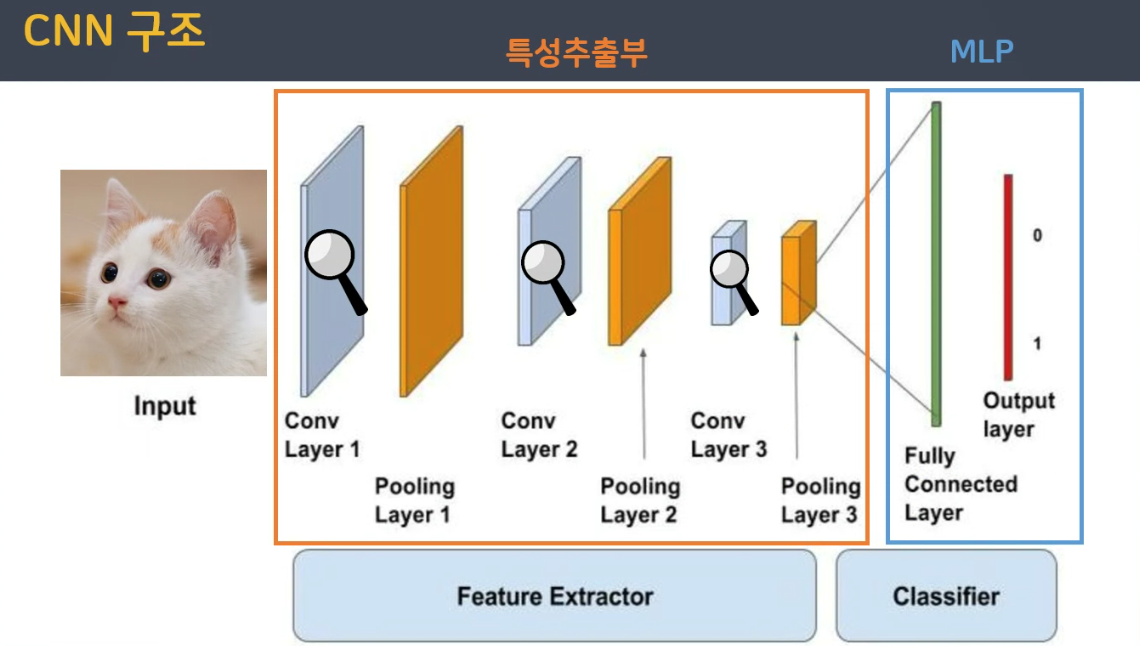 CNN 구조

특성추출부

MLP

Input

Conv Layer 1

Pooling Layer 1

Conv Layer 2

Pooling Layer 2

Conv Layer 3

Pooling Layer 3

Fully Connected Layer

0

1

Output layer

Feature Extractor

Classifier