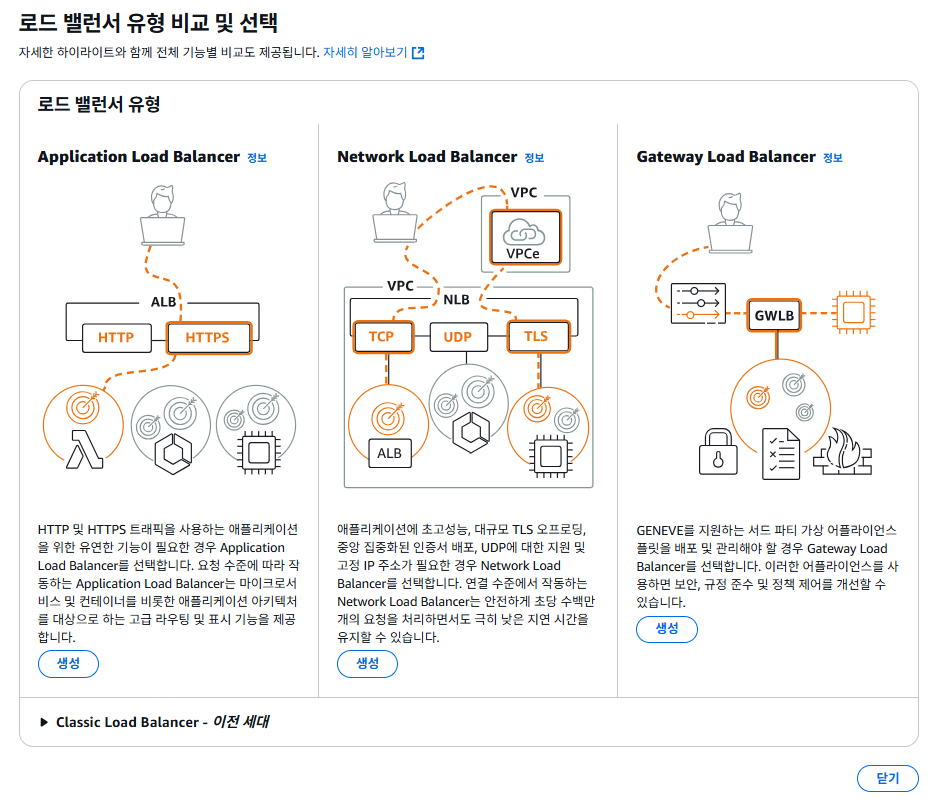 로드 밸런서 유형 비교 및 선택

자세한 하이라이트와 함께 전체 기능별 비교도 제공됩니다. 자세히 알아보기

로드 밸런서 유형

Application Load Balancer 정보

ALB
HTTP
HTTPS

HTTP 및 HTTPS 트래픽을 사용하는 애플리케이션을 위한 유연한 기능이 필요한 경우 Application Load Balancer를 선택합니다. 요청 수준에 따라 작동하는 Application Load Balancer는 마이크로서비스 및 컨테이너를 비롯한 애플리케이션 아키텍처를 대상으로 하는 고급 라우팅 및 표시 기능을 제공합니다.

생성

Network Load Balancer 정보

VPC
VPCe
VPC
NLB
TCP
UDP
TLS
ALB

애플리케이션에 초고성능, 대규모 TLS 오프로딩, 중앙 집중화된 인증서 배포, UDP에 대한 지원 및 고정 IP 주소가 필요한 경우 Network Load Balancer를 선택합니다. 연결 수준에서 작동하는 Network Load Balancer는 안전하게 초당 수백만 개의 요청을 처리하면서도 극히 낮은 지연 시간을 유지할 수 있습니다.

생성

Gateway Load Balancer 정보

GWLB

GENEVE를 지원하는 서드 파티 가상 어플라이언스 플릿을 배포 및 관리해야 할 경우 Gateway Load Balancer를 선택합니다. 이러한 어플라이언스를 사용하면 보안, 규정 준수 및 정책 제어를 개선할 수 있습니다.

생성

▶ Classic Load Balancer - 이전 세대

닫기