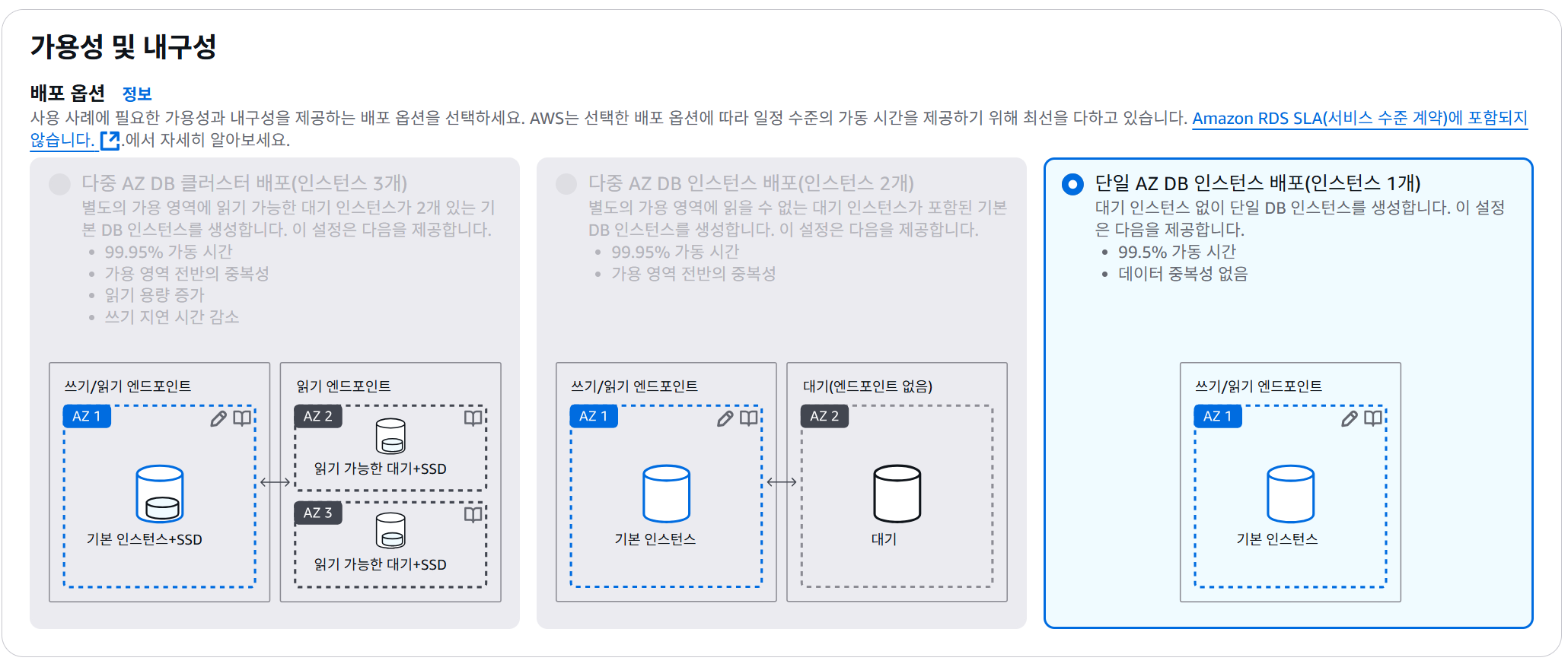 가용성 및 내구성

배포 옵션 정보

사용 사례에 필요한 가용성과 내구성을 제공하는 배포 옵션을 선택하세요. AWS는 선택한 배포 옵션에 따라 일정 수준의 가동 시간을 제공하기 위해 최선을 다하고 있습니다. Amazon RDS SLA(서비스 수준 계약)에 포함되지 않습니다. .에서 자세히 알아보세요.

다중 AZ DB 클러스터 배포(인스턴스 3개)
별도의 가용 영역에 읽기 가능한 대기 인스턴스가 2개 있는 기본 DB 인스턴스를 생성합니다. 이 설정은 다음을 제공합니다.
• 99.95% 가동 시간
• 가용 영역 전반의 중복성
• 읽기 용량 증가
• 쓰기 지연 시간 감소

쓰기/읽기 엔드포인트
AZ 1
기본 인스턴스+SSD

읽기 엔드포인트
AZ 2
읽기 가능한 대기+SSD
AZ 3
읽기 가능한 대기+SSD

다중 AZ DB 인스턴스 배포(인스턴스 2개)
별도의 가용 영역에 읽을 수 없는 대기 인스턴스가 포함된 기본 DB 인스턴스를 생성합니다. 이 설정은 다음을 제공합니다.
• 99.95% 가동 시간
• 가용 영역 전반의 중복성

쓰기/읽기 엔드포인트
AZ 1
기본 인스턴스

대기(엔드포인트 없음)
AZ 2
대기

단일 AZ DB 인스턴스 배포(인스턴스 1개)
대기 인스턴스 없이 단일 DB 인스턴스를 생성합니다. 이 설정은 다음을 제공합니다.
• 99.5% 가동 시간
• 데이터 중복성 없음

쓰기/읽기 엔드포인트
AZ 1
기본 인스턴스