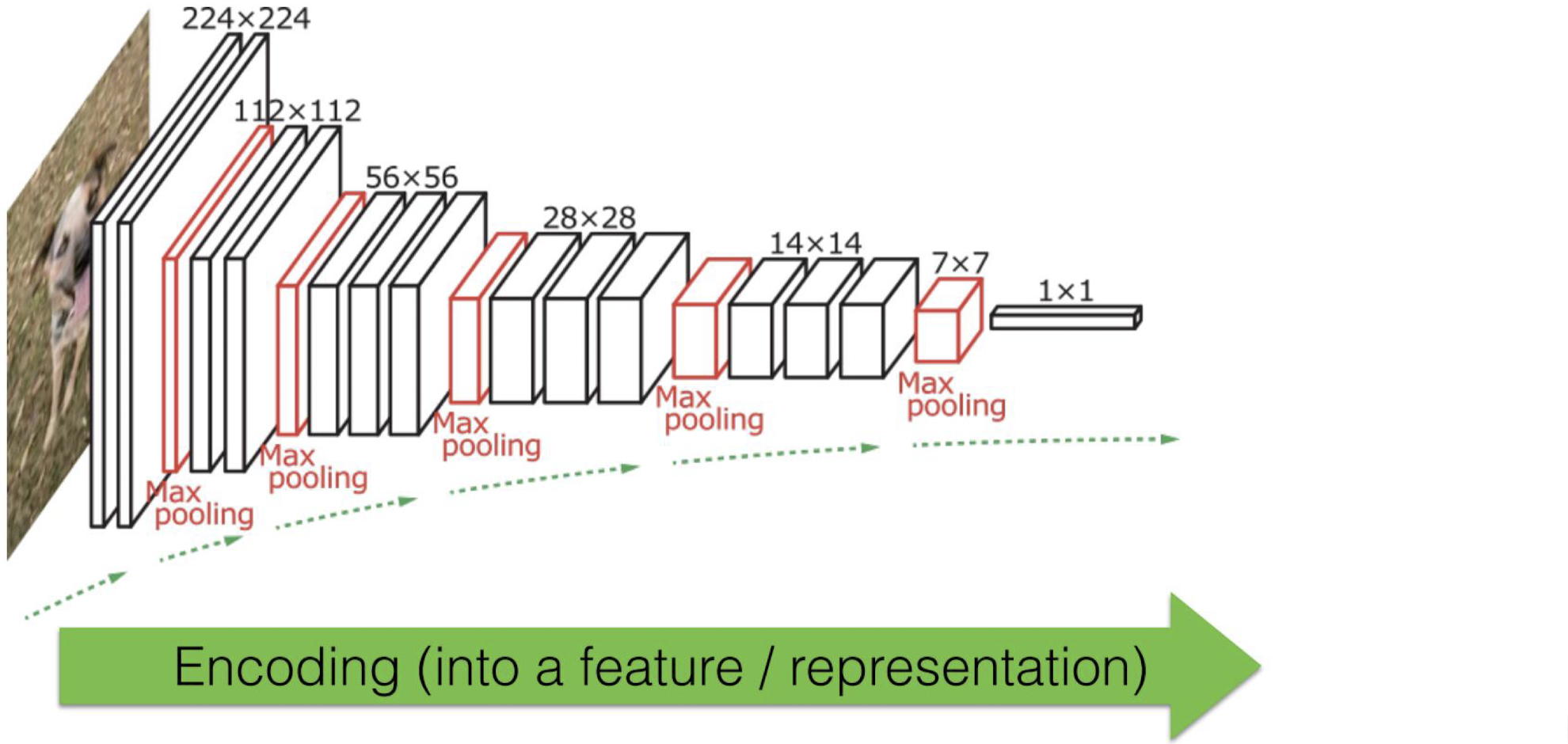 224×224

112×112

56×56

28×28

14×14

7×7

1×1

Max pooling

Max pooling

Max pooling

Max pooling

Max pooling

Encoding (into a feature / representation)