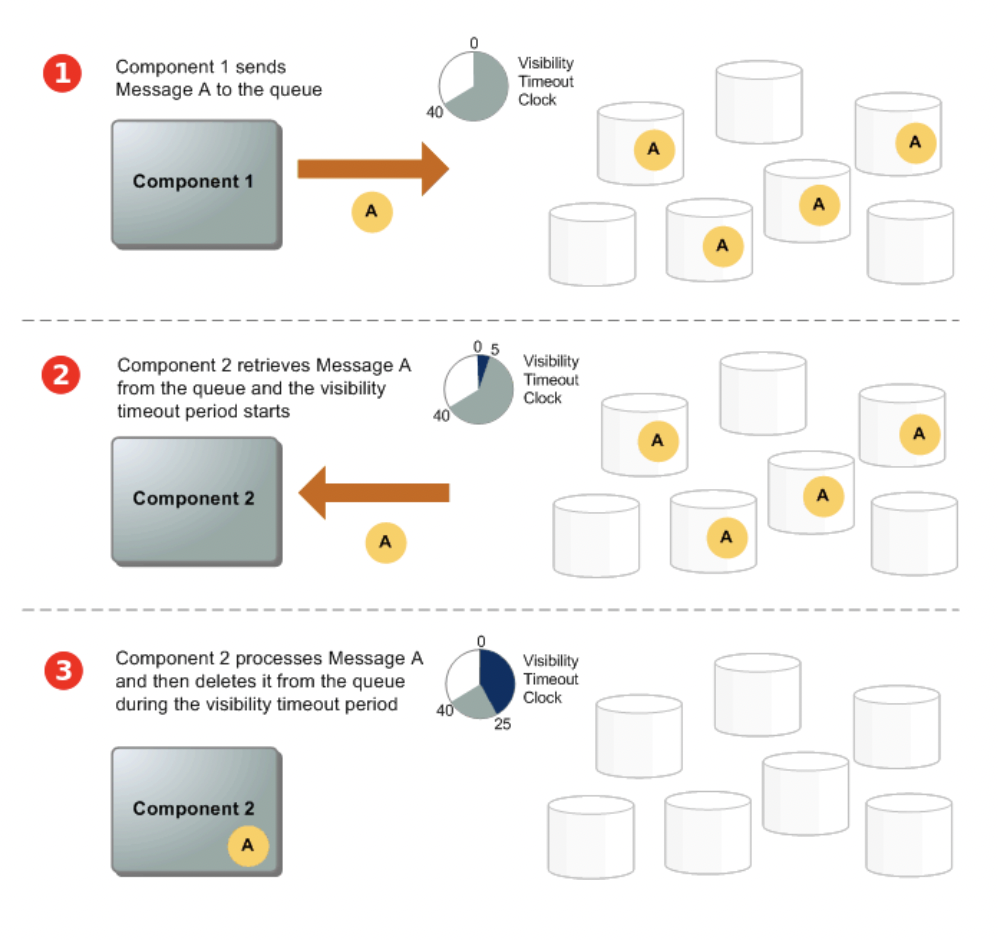 1

Component 1 sends Message A to the queue

0
40
Visibility Timeout Clock

Component 1

A

A
A
A
A

2

Component 2 retrieves Message A from the queue and the visibility timeout period starts

0
5
40
Visibility Timeout Clock

Component 2

A

A
A
A
A

3

Component 2 processes Message A and then deletes it from the queue during the visibility timeout period

0
40
25
Visibility Timeout Clock

Component 2

A