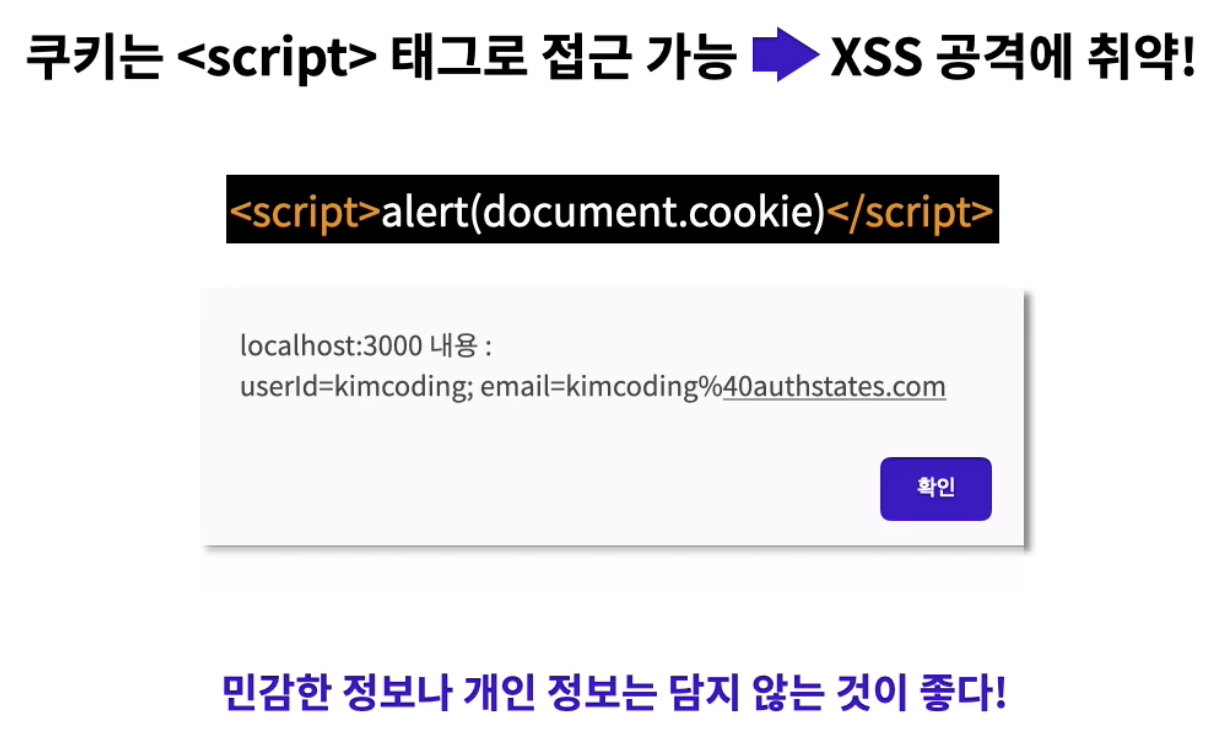 쿠키는 <script> 태그로 접근 가능 XSS 공격에 취약!

<script>alert(document.cookie)</script>

localhost:3000 내용 :
userId=kimcoding; email=kimcoding%40authstates.com

확인

민감한 정보나 개인 정보는 담지 않는 것이 좋다!