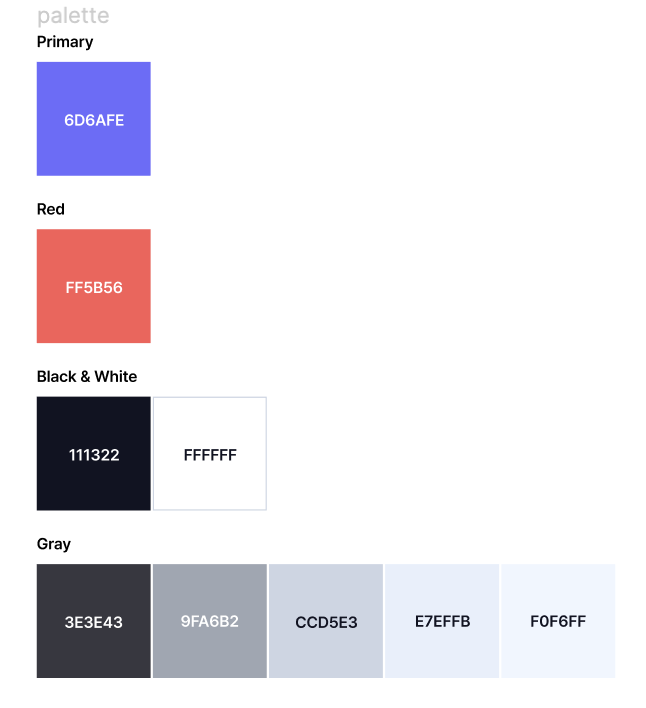 palette

Primary

6D6AFE

Red

FF5B56

Black & White

111322

FFFFFF

Gray

3E3E43

9FA6B2

CCD5E3

E7EFFB

F0F6FF